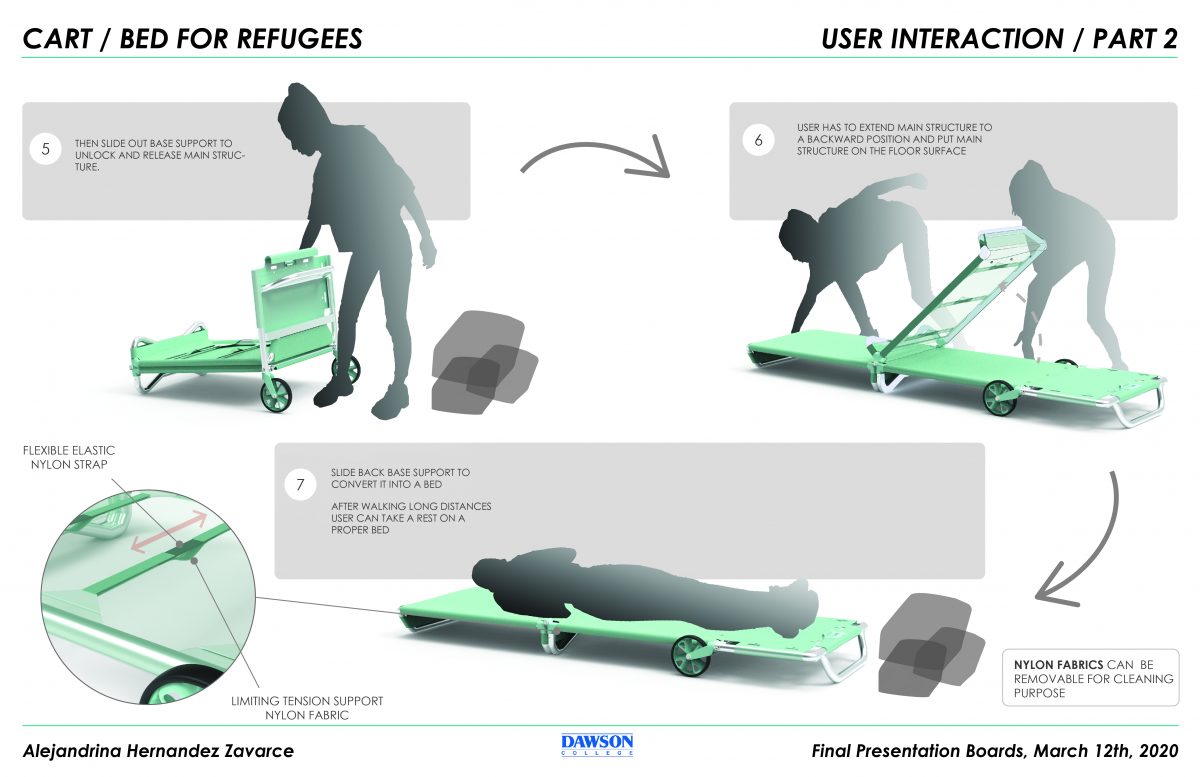 CART / BED FOR REFUGEES

USER INTERACTION / PART 2

5

THEN SLIDE OUT BASE SUPPORT TO UNLOCK AND RELEASE MAIN STRUCTURE.

6

USER HAS TO EXTEND MAIN STRUCTURE TO A BACKWARD POSITION AND PUT MAIN STRUCTURE ON THE FLOOR SURFACE

FLEXIBLE ELASTIC NYLON STRAP

7

SLIDE BACK BASE SUPPORT TO CONVERT IT INTO A BED

AFTER WALKING LONG DISTANCES USER CAN TAKE A REST ON A PROPER BED

LIMITING TENSION SUPPORT NYLON FABRIC

NYLON FABRICS CAN BE REMOVABLE FOR CLEANING PURPOSE

Alejandrina Hernandez Zavarce

DAWSON COLLEGE

Final Presentation Boards, March 12th, 2020